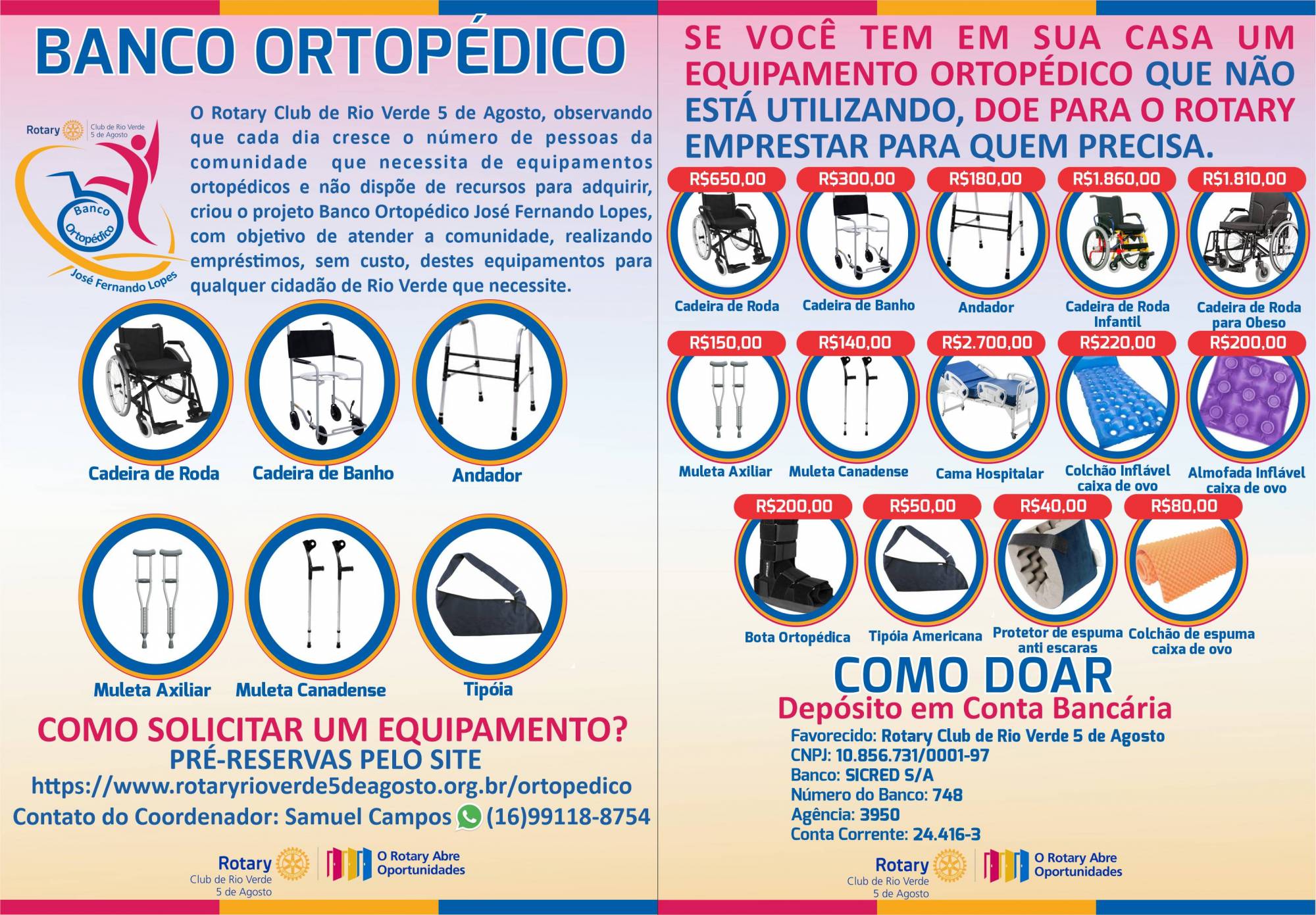 BANCO ORTOPÉDICO

Rotary Club de Rio Verde 5 de Agosto

Banco Ortopédico José Fernando Lopes

O Rotary Club de Rio Verde 5 de Agosto, observando que cada dia cresce o número de pessoas da comunidade que necessita de equipamentos ortopédicos e não dispõe de recursos para adquirir, criou o projeto Banco Ortopédico José Fernando Lopes, com objetivo de atender a comunidade, realizando empréstimos, sem custo, destes equipamentos para qualquer cidadão de Rio Verde que necessite.

Cadeira de Roda
Cadeira de Banho
Andador
Muleta Axiliar
Muleta Canadense
Tipóia

COMO SOLICITAR UM EQUIPAMENTO?
PRÉ-RESERVAS PELO SITE
https://www.rotaryrioverde5deagosto.org.br/ortopedico
Contato do Coordenador: Samuel Campos (16)99118-8754

Rotary Club de Rio Verde 5 de Agosto
O Rotary Abre Oportunidades

SE VOCÊ TEM EM SUA CASA UM EQUIPAMENTO ORTOPÉDICO QUE NÃO ESTÁ UTILIZANDO, DOE PARA O ROTARY EMPRESTAR PARA QUEM PRECISA.

R$650,00 Cadeira de Roda
R$300,00 Cadeira de Banho
R$180,00 Andador
R$1.860,00 Cadeira de Roda Infantil
R$1.810,00 Cadeira de Roda para Obeso
R$150,00 Muleta Axiliar
R$140,00 Muleta Canadense
R$2.700,00 Cama Hospitalar
R$220,00 Colchão Inflável caixa de ovo
R$200,00 Almofada Inflável caixa de ovo
R$200,00 Bota Ortopédica
R$50,00 Tipóia Americana
R$40,00 Protetor de espuma anti escaras
R$80,00 Colchão de espuma caixa de ovo

COMO DOAR
Depósito em Conta Bancária
Favorecido: Rotary Club de Rio Verde 5 de Agosto
CNPJ: 10.856.731/0001-97
Banco: SICRED S/A
Número do Banco: 748
Agência: 3950
Conta Corrente: 24.416-3

Rotary Club de Rio Verde 5 de Agosto
O Rotary Abre Oportunidades