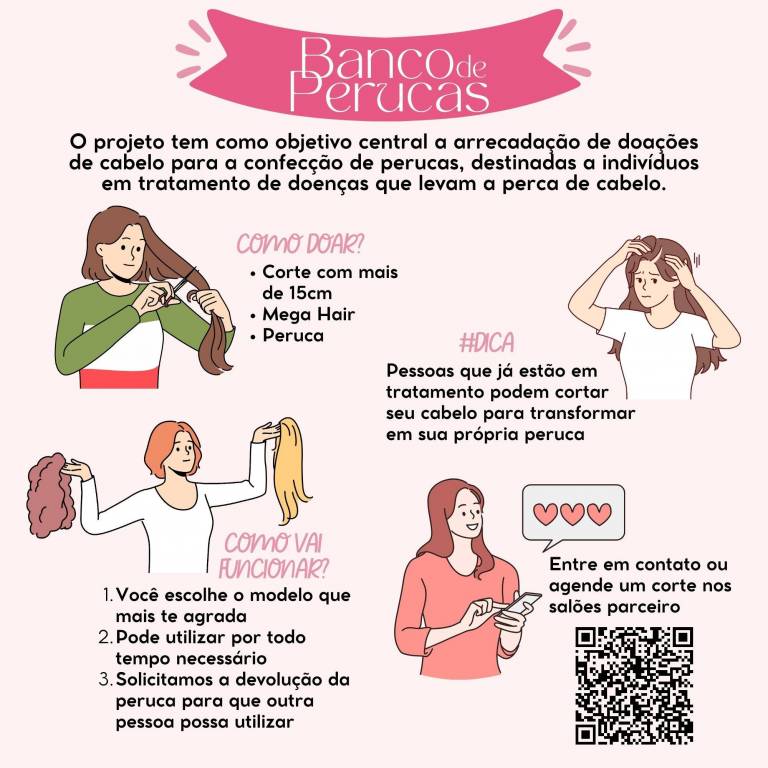 Banco de Perucas

O projeto tem como objetivo central a arrecadação de doações de cabelo para a confecção de perucas, destinadas a indivíduos em tratamento de doenças que levam a perca de cabelo.

COMO DOAR?
• Corte com mais de 15cm
• Mega Hair
• Peruca

#DICA
Pessoas que já estão em tratamento podem cortar seu cabelo para transformar em sua própria peruca

COMO VAI FUNCIONAR?
1. Você escolhe o modelo que mais te agrada
2. Pode utilizar por todo tempo necessário
3. Solicitamos a devolução da peruca para que outra pessoa possa utilizar

Entre em contato ou agende um corte nos salões parceiro