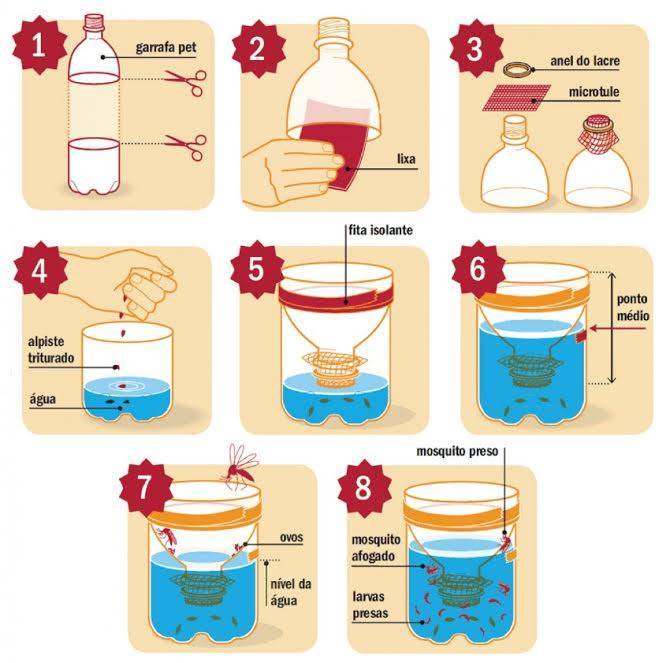 1
garrafa pet

2
lixa

3
anel do lacre
microtule

4
alpiste triturado
água

5
fita isolante

6
ponto médio

7
ovos
nível da água

8
mosquito preso
mosquito afogado
larvas presas